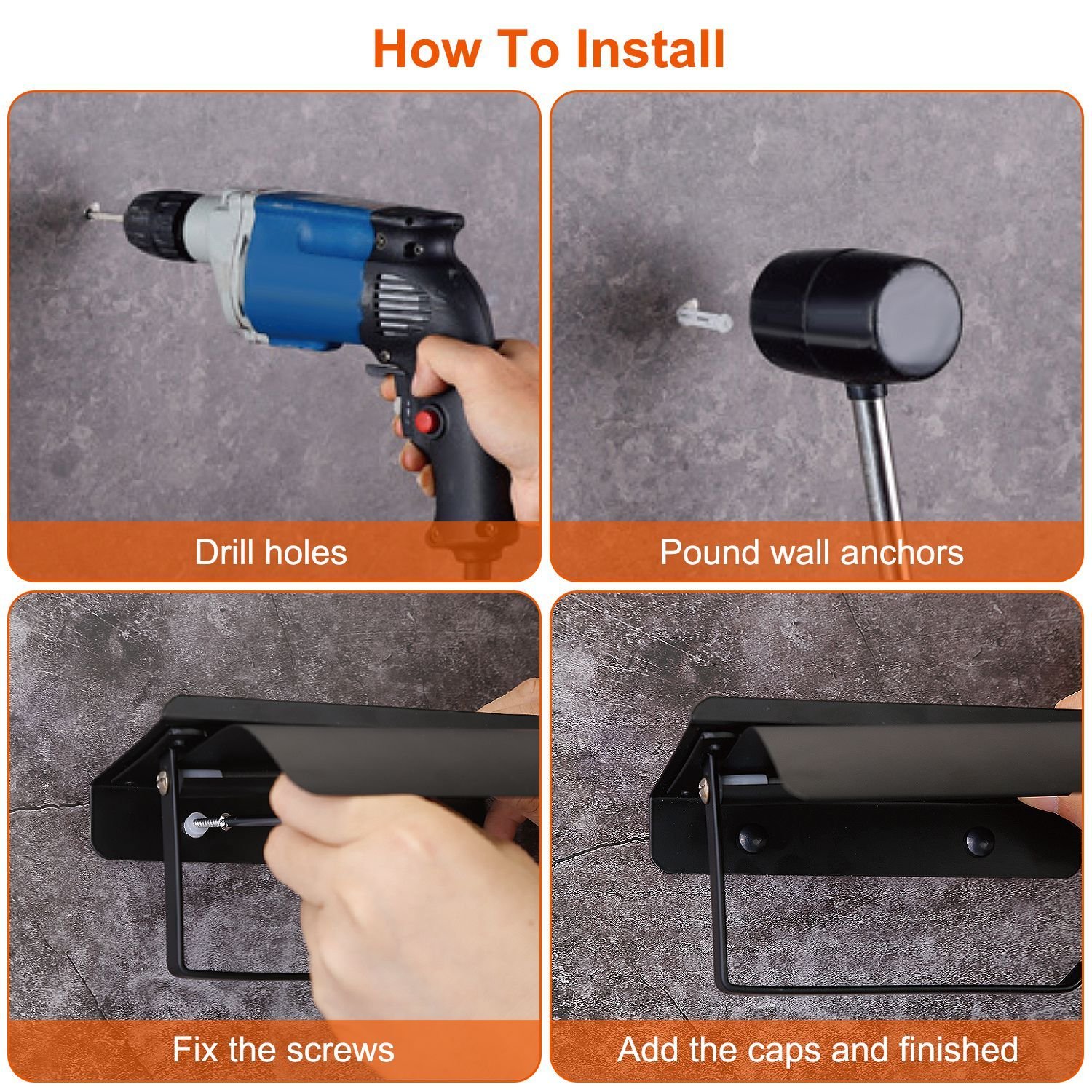 How To Install

Drill holes

Pound wall anchors

Fix the screws

Add the caps and finished